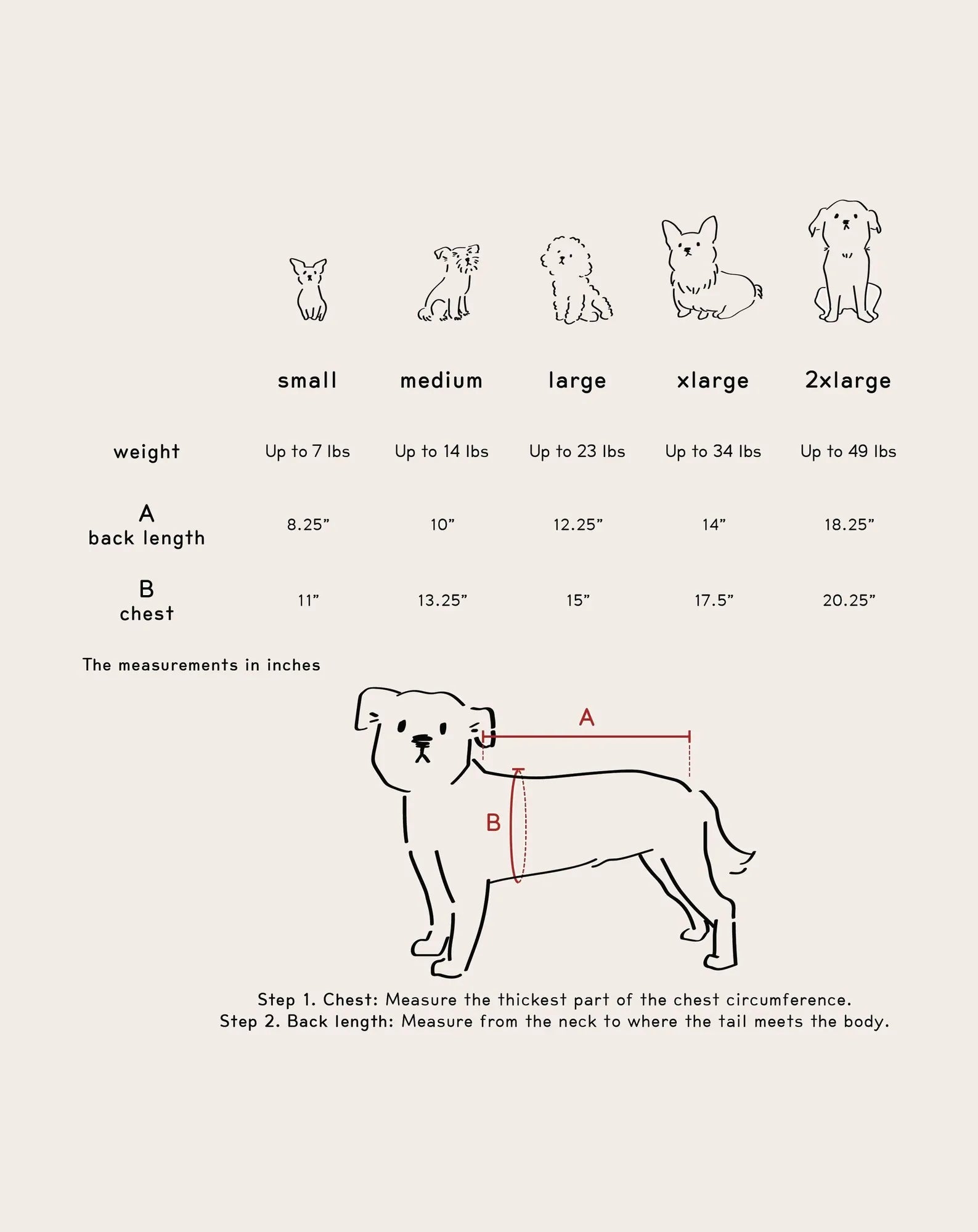 | | small | medium | large | xlarge | 2xlarge |
|---|---|---|---|---|---|
| weight | Up to 7 lbs | Up to 14 lbs | Up to 23 lbs | Up to 34 lbs | Up to 49 lbs |
| A back length | 8.25” | 10” | 12.25” | 14” | 18.25” |
| B chest | 11” | 13.25” | 15” | 17.5” | 20.25” |

The measurements in inches

A

B

Step 1. Chest: Measure the thickest part of the chest circumference.
Step 2. Back length: Measure from the neck to where the tail meets the body.