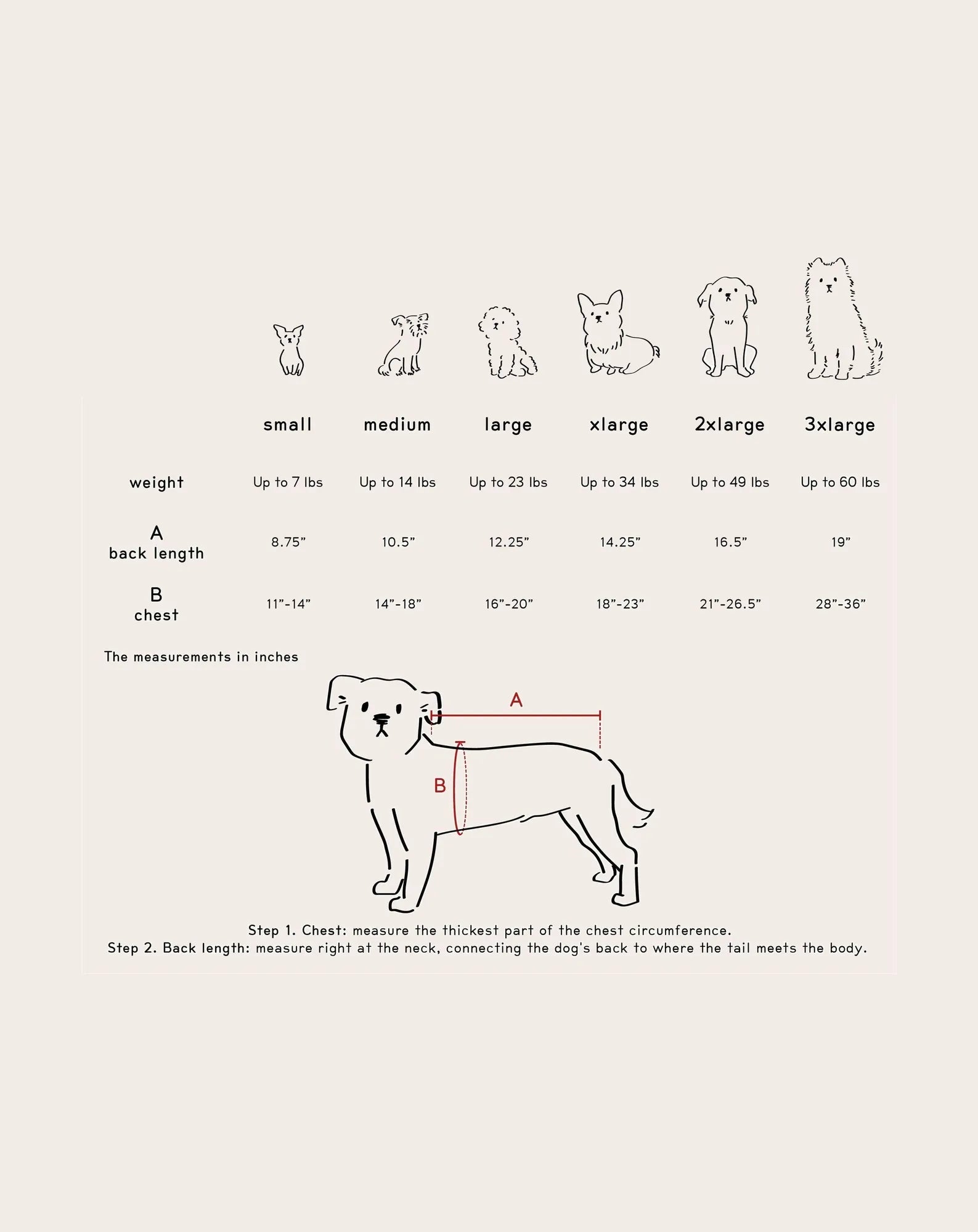 | | small | medium | large | xlarge | 2xlarge | 3xlarge |
|---|---|---|---|---|---|---|
| weight | Up to 7 lbs | Up to 14 lbs | Up to 23 lbs | Up to 34 lbs | Up to 49 lbs | Up to 60 lbs |
| A back length | 8.75” | 10.5” | 12.25” | 14.25” | 16.5” | 19” |
| B chest | 11”-14” | 14”-18” | 16”-20” | 18”-23” | 21”-26.5” | 28”-36” |

The measurements in inches

A

B

Step 1. Chest: measure the thickest part of the chest circumference.
Step 2. Back length: measure right at the neck, connecting the dog's back to where the tail meets the body.