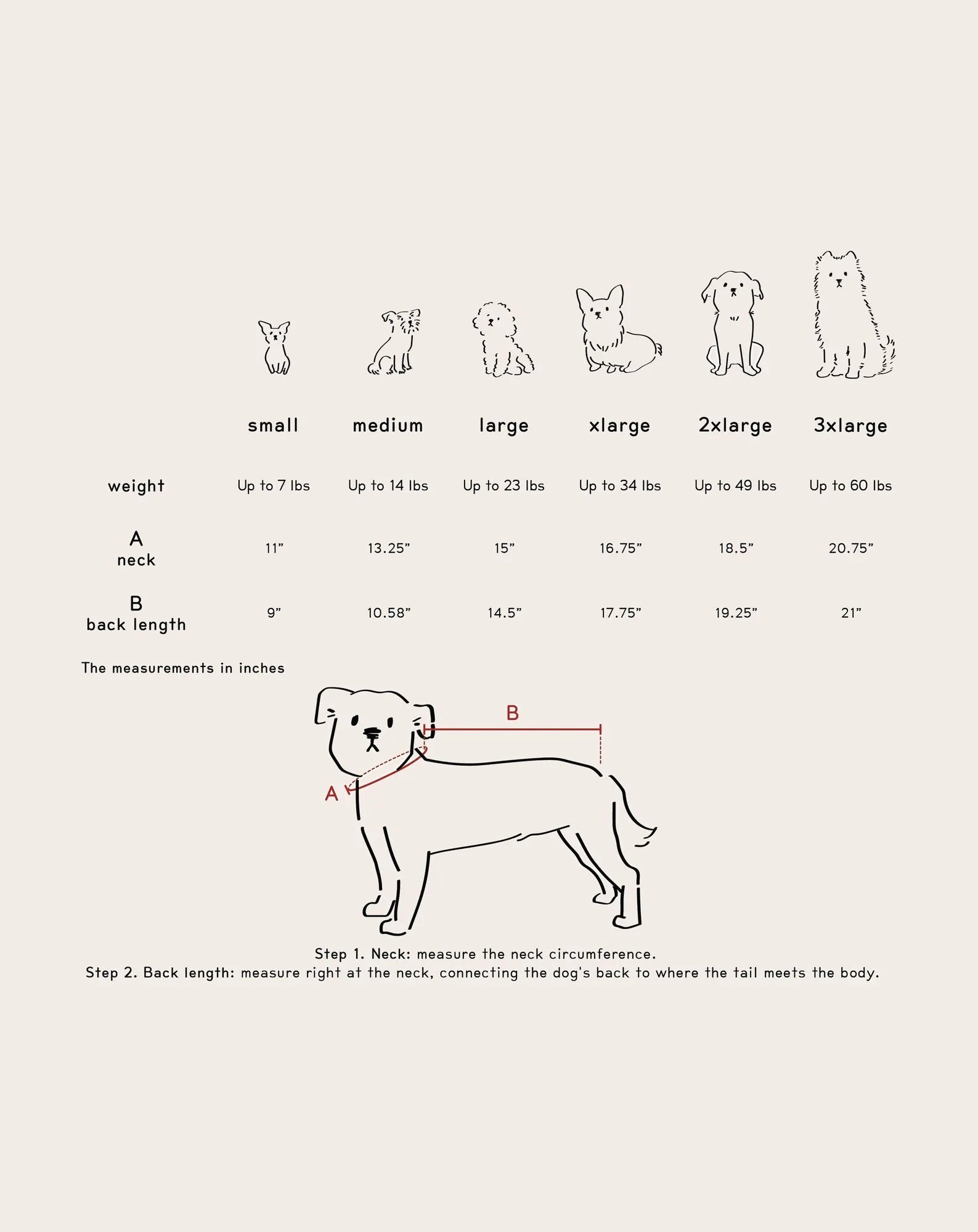 | | small | medium | large | xlarge | 2xlarge | 3xlarge |
|---|---|---|---|---|---|---|
| weight | Up to 7 lbs | Up to 14 lbs | Up to 23 lbs | Up to 34 lbs | Up to 49 lbs | Up to 60 lbs |
| A neck | 11” | 13.25” | 15” | 16.75” | 18.5” | 20.75” |
| B back length | 9” | 10.58” | 14.5” | 17.75” | 19.25” | 21” |

The measurements in inches

B

A

Step 1. Neck: measure the neck circumference.
Step 2. Back length: measure right at the neck, connecting the dog's back to where the tail meets the body.